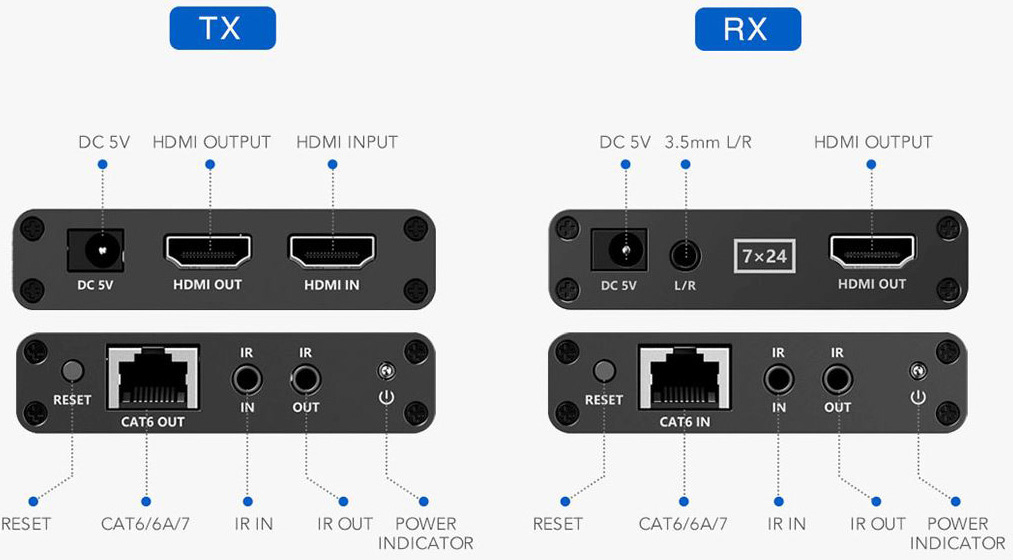 TX

DC 5V HDMI OUTPUT HDMI INPUT

DC 5V HDMI OUT HDMI IN

RESET CAT6 OUT IR IN IR OUT

RESET CAT6/6A/7 IR IN IR OUT POWER INDICATOR

RX

DC 5V 3.5mm L/R HDMI OUTPUT

DC 5V L/R 7×24 HDMI OUT

RESET CAT6 IN IR IN IR OUT

RESET CAT6/6A/7 IR IN IR OUT POWER INDICATOR